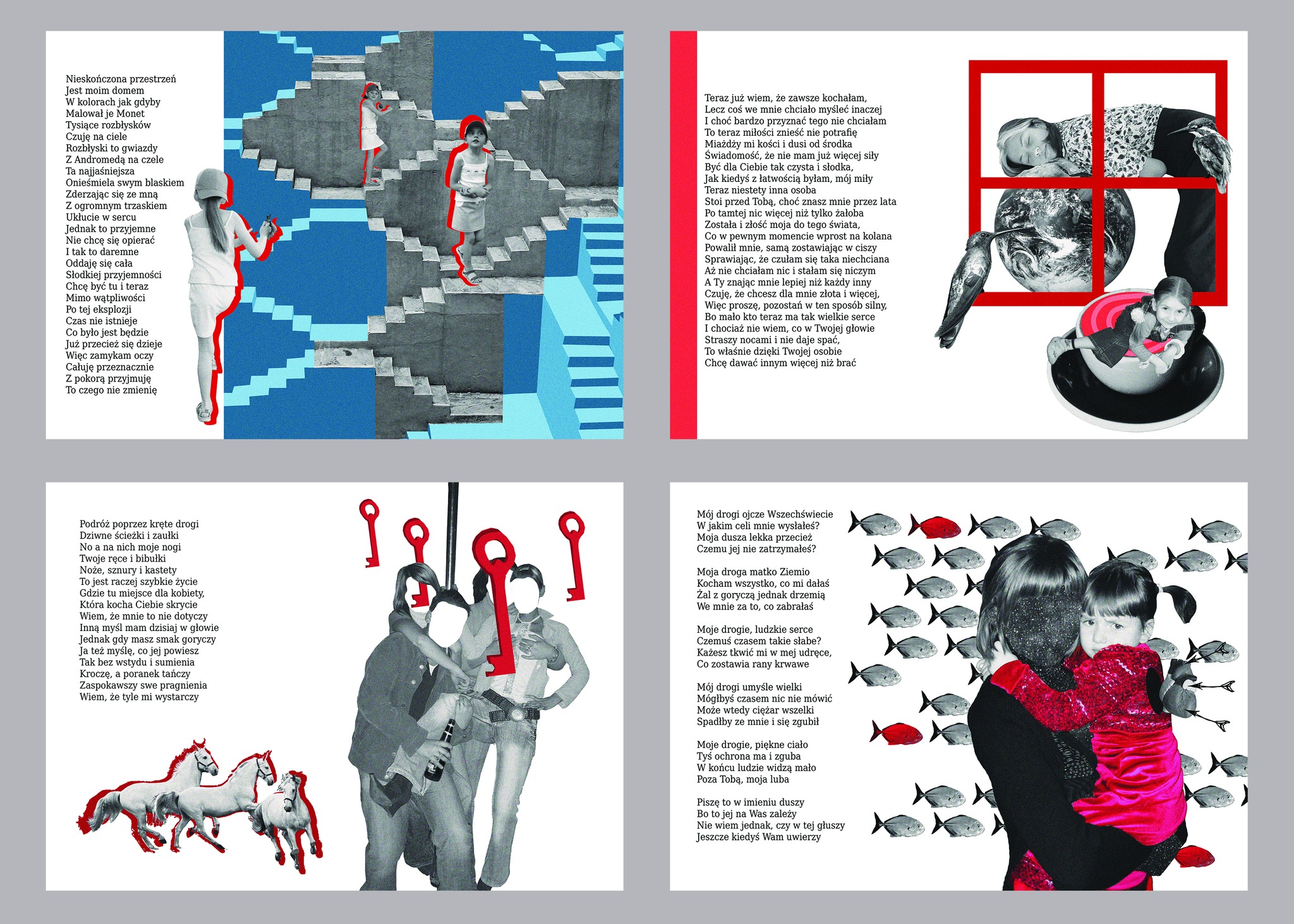 Nieskończona przestrzeń
Jest moim domem
W kolorach jak gdyby
Malował je Monet
Tysiące rozbłysków
Czuję na ciele
Rozbłyski to gwiazdy
Z Andromedą na czele
Ta najjaśniejsza
Onieśmiela swym blaskiem
Zderzając się ze mną
Z ogromnym trzaskiem
Ukłucie w sercu
Jednak to przyjemne
Nie chcę się opierać
I tak to daremne
Oddaję się cała
Słodkiej przyjemności
Chcę być tu i teraz
Mimo wątpliwości
Po tej eksplozji
Czas nie istnieje
Co było jest będzie
Już przecież się dzieje
Więc zamykam oczy
Całuję przeznacznie
Z pokorą przyjmuję
To czego nie zmienię

Teraz już wiem, że zawsze kochałam,
Lecz coś we mnie chciało myśleć inaczej
I choć bardzo przyznać tego nie chciałam
To teraz miłości znieść nie potrafię
Miażdży mi kości i dusi od środka
Świadomość, że nie mam już więcej siły
Być dla Ciebie tak czysta i słodka,
Jak kiedyś z łatwością byłam, mój miły
Teraz niestety inna osoba
Stoi przed Tobą, choć znasz mnie przez lata
Po tamtej nic więcej niż tylko żałoba
Została i złość moja do tego świata,
Co w pewnym momencie wprost na kolana
Powalił mnie, samą zostawiając w ciszy
Sprawiając, że czułam się taka niechciana
Aż nie chciałam nic i stałam się niczym
A Ty znając mnie lepiej niż każdy inny
Czuję, że chcesz dla mnie złota i więcej,
Więc proszę, pozostań w ten sposób silny,
Bo mało kto teraz ma tak wielkie serce
I chociaż nie wiem, co w Twojej głowie
Straszy nocami i nie daje spać,
To właśnie dzięki Twojej osobie
Chcę dawać innym więcej niż brać

Podróż poprzez kręte drogi
Dziwne ścieżki i zaułki
No a na nich moje nogi
Twoje ręce i bibułki
Noże, sznury i kastety
To jest raczej szybkie życie
Gdzie tu miejsce dla kobiety,
Która kocha Ciebie skrycie
Wiem, że mnie to nie dotyczy
Inną myśl mam dzisiaj w głowie
Jednak gdy masz smak goryczy
Ja też myślę, co jej powiesz
Tak bez wstydu i sumienia
Kroczę, a poranek tańczy
Zaspokawszy swe pragnienia
Wiem, że tyle mi wystarczy

Mój drogi ojcze Wszechświecie
W jakim celi mnie wysłałeś?
Moja dusza lekka przecież
Czemu jej nie zatrzymałeś?

Moja droga matko Ziemio
Kocham wszystko, co mi dałaś
Żal z goryczą jednak drzemią
We mnie za to, co zabrałaś

Moje drogie, ludzkie serce
Czemuś czasem takie słabe?
Każesz tkwić mi w mej udręce,
Co zostawia rany krwawe

Mój drogi umyśle wielki
Mógłbyś czasem nic nie mówić
Może wtedy ciężar wszelki
Spadłby ze mnie i się zgubił

Moje drogie, piękne ciało
Tyś ochrona ma i zguba
W końcu ludzie widzą mało
Poza Tobą, moja luba

Piszę to w imieniu duszy
Bo to jej na Was zależy
Nie wiem jednak, czy w tej głuszy
Jeszcze kiedyś Wam uwierzy